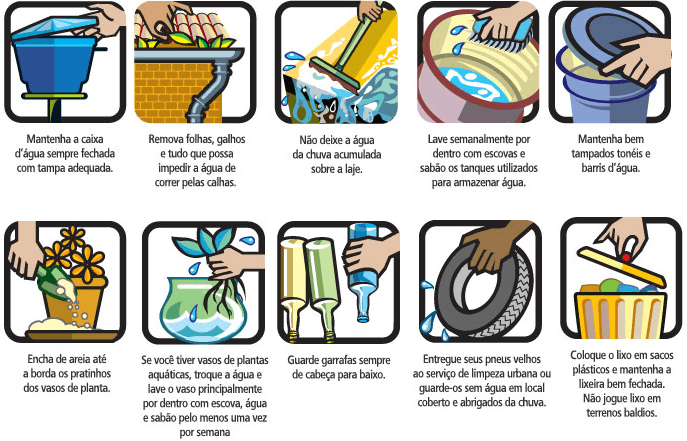 Mantenha a caixa d'água sempre fechada com tampa adequada.

Remova folhas, galhos e tudo que possa impedir a água de correr pelas calhas.

Não deixe a água da chuva acumulada sobre a laje.

Lave semanalmente por dentro com escovas e sabão os tanques utilizados para armazenar água.

Mantenha bem tampados tonéis e barris d'água.

Encha de areia até a borda os pratinhos dos vasos de planta.

Se você tiver vasos de plantas aquáticas, troque a água e lave o vaso principalmente por dentro com escova, água e sabão pelo menos uma vez por semana

Guarde garrafas sempre de cabeça para baixo.

Entregue seus pneus velhos ao serviço de limpeza urbana ou guarde-os sem água em local coberto e abrigados da chuva.

Coloque o lixo em sacos plásticos e mantenha a lixeira bem fechada. Não jogue lixo em terrenos baldios.